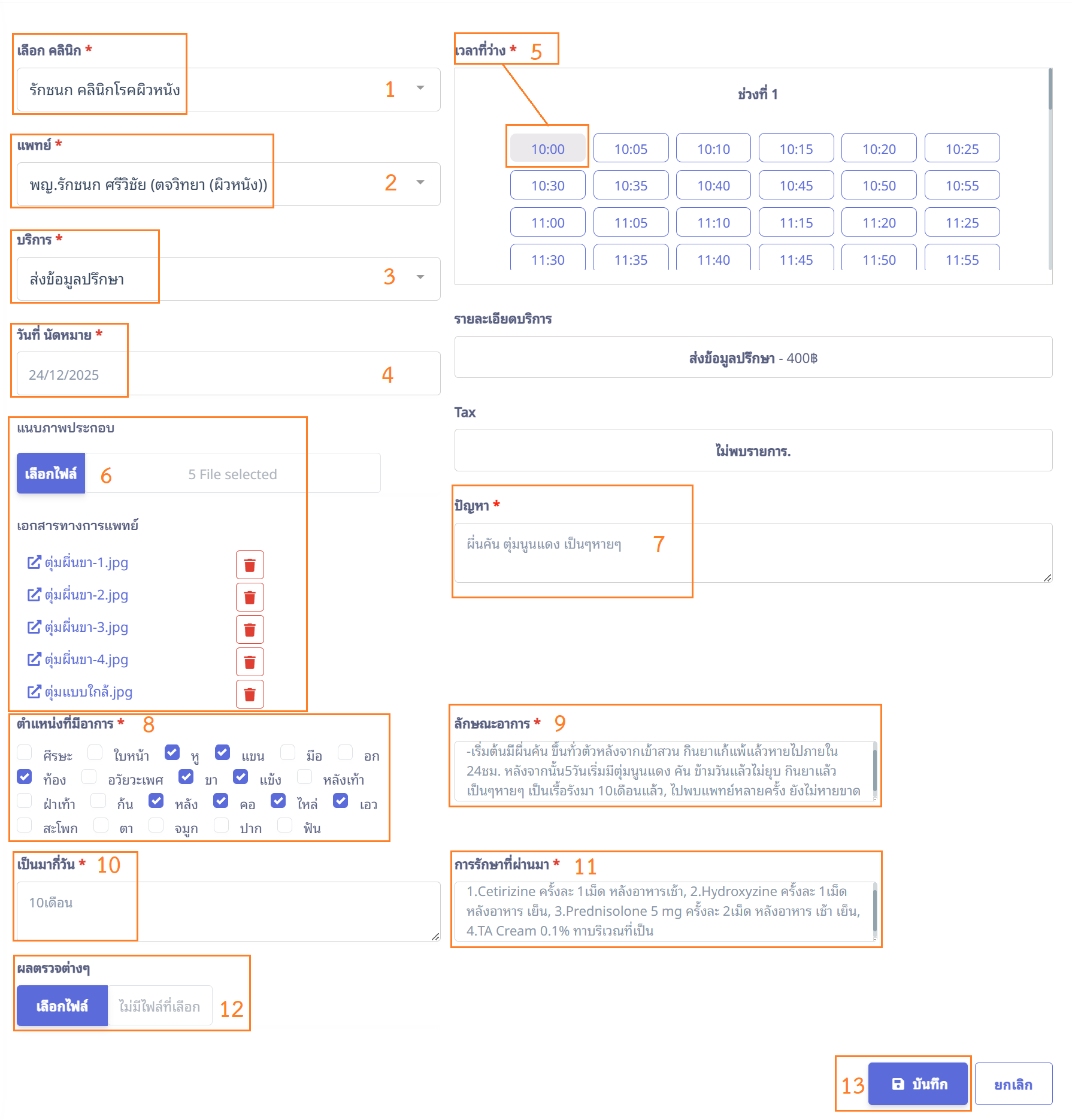 เลือก คลินิก *

รักชนก คลินิกโรคผิวหนัง 1

แพทย์ *

พญ.รักชนก ศรีวิชัย (ตจวิทยา (ผิวหนัง)) 2

บริการ *

ส่งข้อมูลปรึกษา 3

วันที่ นัดหมาย *

24/12/2025 4

แนบภาพประกอบ

เลือกไฟล์ 6 5 File selected

เอกสารทางการแพทย์

ตุ่มผื่นขา-1.jpg

ตุ่มผื่นขา-2.jpg

ตุ่มผื่นขา-3.jpg

ตุ่มผื่นขา-4.jpg

ตุ่มแบบใกล้.jpg

ตำแหน่งที่มีอาการ * 8

ศีรษะ ใบหน้า หู แขน มือ อก
ท้อง อวัยวะเพศ ขา แข้ง หลังเท้า
ฝ่าเท้า ก้น หลัง คอ ไหล่ เอว
สะโพก ตา จมูก ปาก ฟัน

เป็นมากี่วัน * 10

10เดือน

ผลตรวจต่างๆ

เลือกไฟล์ ไม่มีไฟล์ที่เลือก 12

เวลาที่ว่าง * 5

ช่วงที่ 1

| 10:00 | 10:05 | 10:10 | 10:15 | 10:20 | 10:25 |
|---|---|---|---|---|---|
| 10:30 | 10:35 | 10:40 | 10:45 | 10:50 | 10:55 |
| 11:00 | 11:05 | 11:10 | 11:15 | 11:20 | 11:25 |
| 11:30 | 11:35 | 11:40 | 11:45 | 11:50 | 11:55 |

รายละเอียดบริการ

ส่งข้อมูลปรึกษา - 400฿

Tax

ไม่พบรายการ.

ปัญหา *

ผื่นคัน ตุ่มนูนแดง เป็นๆหายๆ 7

ลักษณะอาการ * 9

-เริ่มต้นมีผื่นคัน ขึ้นทั่วตัวหลังจากเข้าสวน กินยาแก้แพ้แล้วหายไปภายใน 24ชม. หลังจากนั้น5วันเริ่มมีตุ่มนูนแดง คัน ข้ามวันแล้วไม่ยุบ กินยาแล้ว เป็นๆหายๆ เป็นเรื้อรังมา 10เดือนแล้ว, ไปพบแพทย์หลายครั้ง ยังไม่หายขาด

การรักษาที่ผ่านมา * 11

1.Cetirizine ครั้งละ 1เม็ด หลังอาหารเช้า, 2.Hydroxyzine ครั้งละ 1เม็ด หลังอาหาร เย็น, 3.Prednisolone 5 mg ครั้งละ 2เม็ด หลังอาหาร เช้า เย็น, 4.TA Cream 0.1% ทาบริเวณที่เป็น

13 บันทึก ยกเลิก